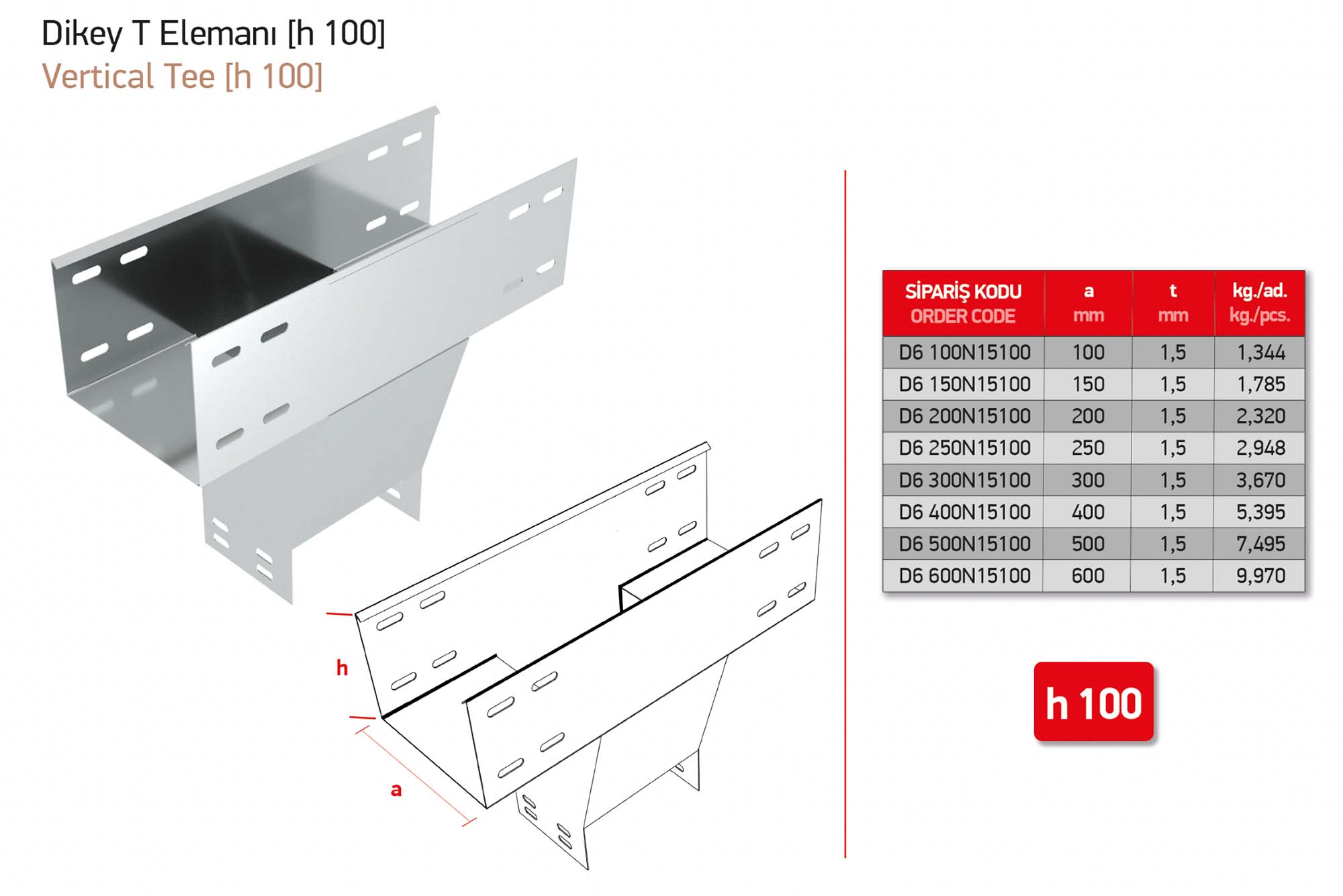 Dikey T Elemanı [h 100]
Vertical Tee [h 100]

h

a

| SİPARİŞ KODU ORDER CODE | a mm | t mm | kg./ad. kg./pcs. |
|---|---|---|---|
| D6 100N15100 | 100 | 1,5 | 1,344 |
| D6 150N15100 | 150 | 1,5 | 1,785 |
| D6 200N15100 | 200 | 1,5 | 2,320 |
| D6 250N15100 | 250 | 1,5 | 2,948 |
| D6 300N15100 | 300 | 1,5 | 3,670 |
| D6 400N15100 | 400 | 1,5 | 5,395 |
| D6 500N15100 | 500 | 1,5 | 7,495 |
| D6 600N15100 | 600 | 1,5 | 9,970 |

h 100