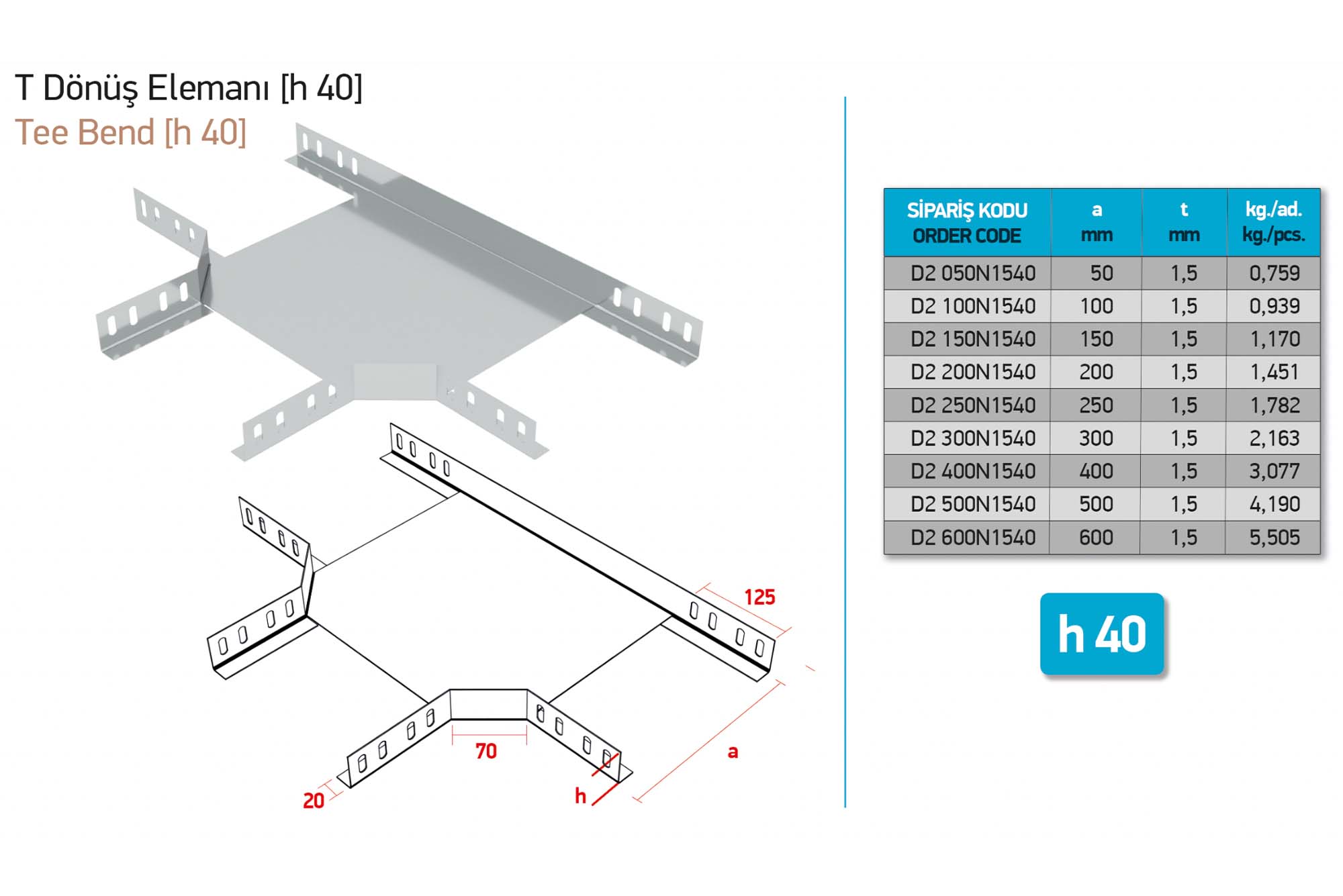 T Dönüş Elemanı [h 40]
Tee Bend [h 40]

125
70
a
20
h

| SİPARİŞ KODU ORDER CODE | a mm | t mm | kg./ad. kg./pcs. |
|---|---|---|---|
| D2 050N1540 | 50 | 1,5 | 0,759 |
| D2 100N1540 | 100 | 1,5 | 0,939 |
| D2 150N1540 | 150 | 1,5 | 1,170 |
| D2 200N1540 | 200 | 1,5 | 1,451 |
| D2 250N1540 | 250 | 1,5 | 1,782 |
| D2 300N1540 | 300 | 1,5 | 2,163 |
| D2 400N1540 | 400 | 1,5 | 3,077 |
| D2 500N1540 | 500 | 1,5 | 4,190 |
| D2 600N1540 | 600 | 1,5 | 5,505 |

h 40