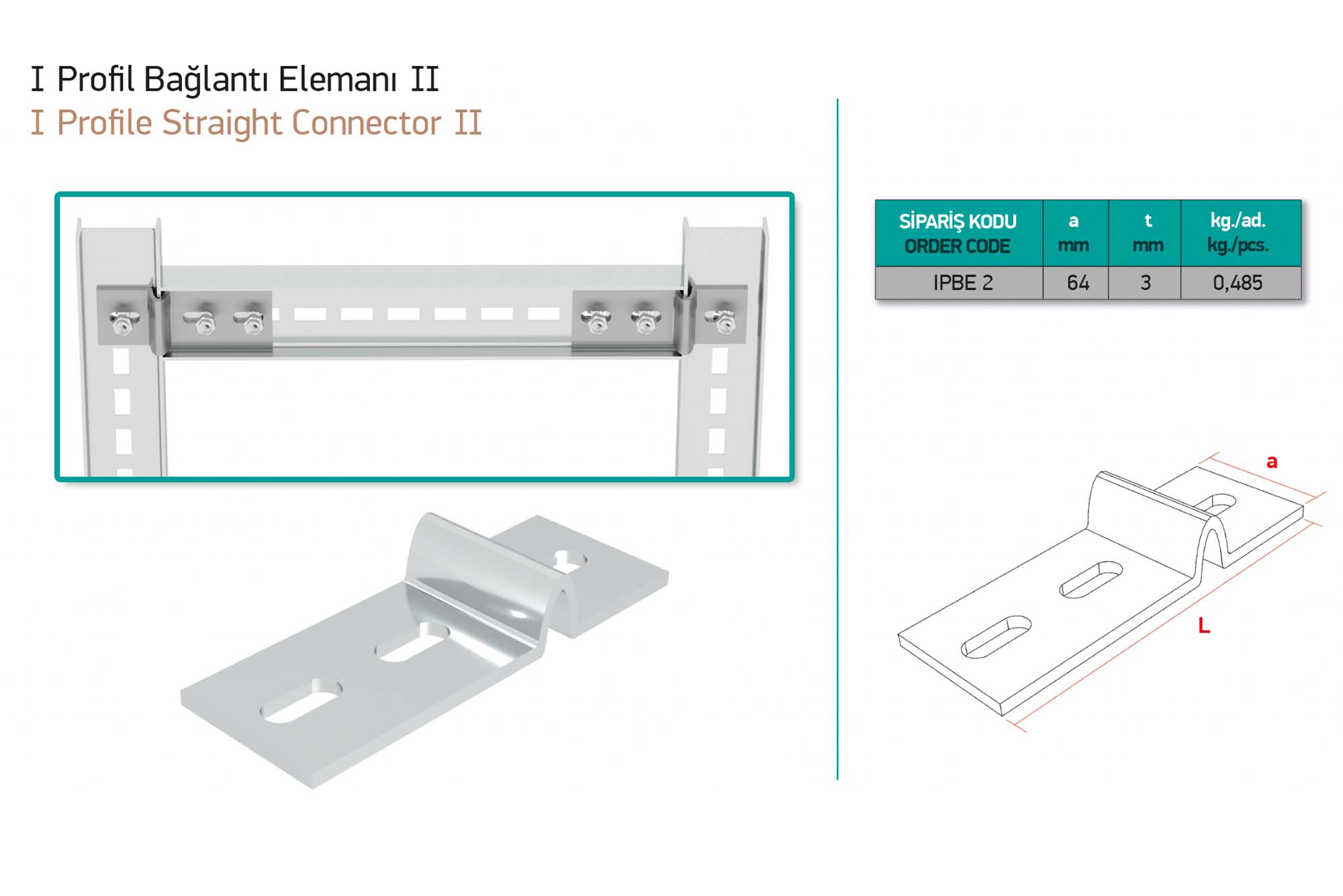 I Profil Bağlantı Elemanı II
I Profile Straight Connector II

| SİPARİŞ KODU ORDER CODE | a mm | t mm | kg./ad. kg./pcs. |
|---|---|---|---|
| IPBE 2 | 64 | 3 | 0,485 |

a

L