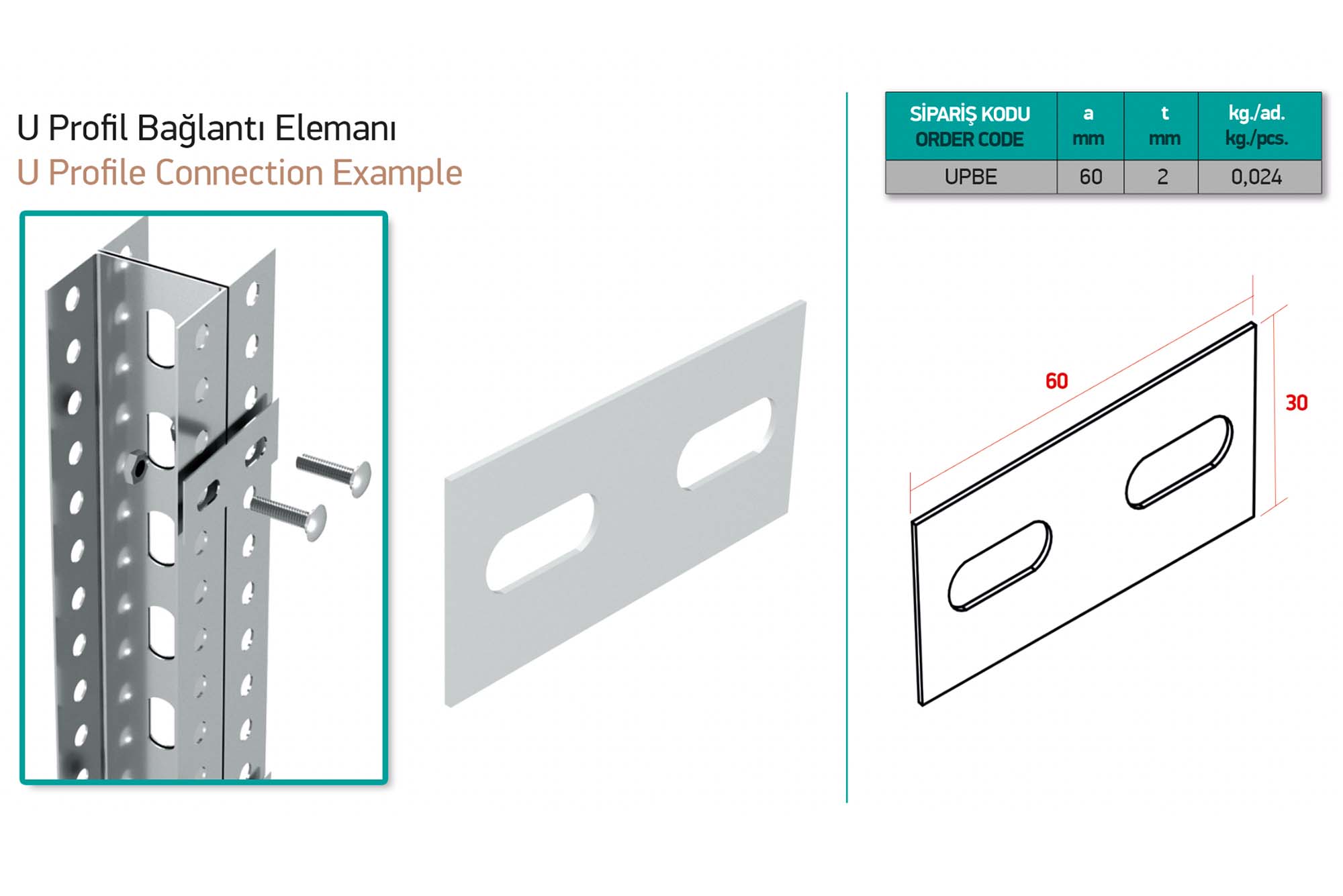 U Profil Bağlantı Elemanı
U Profile Connection Example

| SİPARİŞ KODU ORDER CODE | a mm | t mm | kg./ad. kg./pcs. |
|---|---|---|---|
| UPBE | 60 | 2 | 0,024 |

60
30