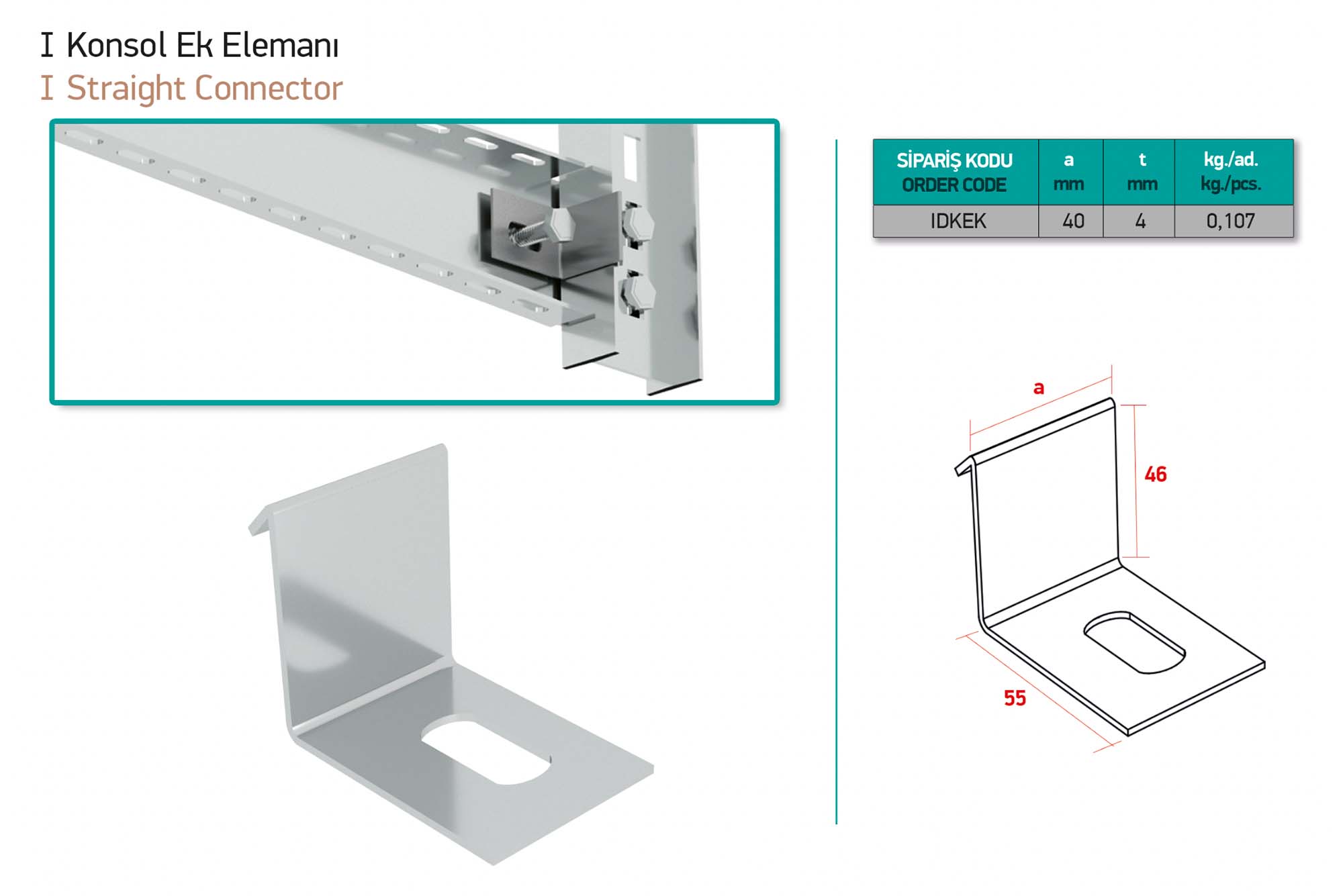 I Konsol Ek Elemanı
I Straight Connector

| SİPARİŞ KODU ORDER CODE | a mm | t mm | kg./ad. kg./pcs. |
|---|---|---|---|
| IDKEK | 40 | 4 | 0,107 |

a
46
55